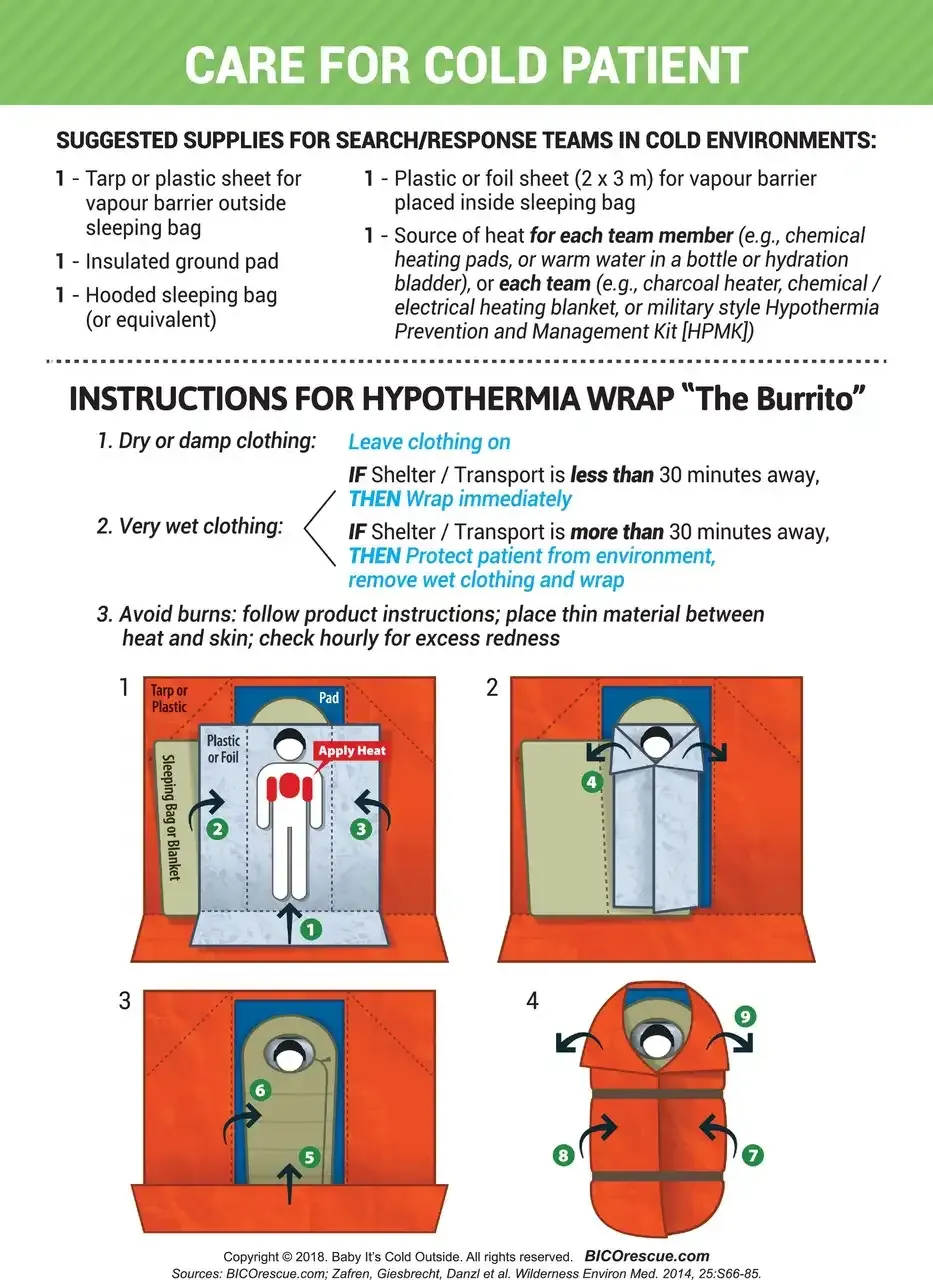 CARE FOR COLD PATIENT

SUGGESTED SUPPLIES FOR SEARCH/RESPONSE TEAMS IN COLD ENVIRONMENTS:

1 - Tarp or plastic sheet for vapour barrier outside sleeping bag

1 - Insulated ground pad

1 - Hooded sleeping bag (or equivalent)

1 - Plastic or foil sheet (2 x 3 m) for vapour barrier placed inside sleeping bag

1 - Source of heat for each team member (e.g., chemical heating pads, or warm water in a bottle or hydration bladder), or each team (e.g., charcoal heater, chemical / electrical heating blanket, or military style Hypothermia Prevention and Management Kit [HPMK])

INSTRUCTIONS FOR HYPOTHERMIA WRAP "The Burrito"

1. Dry or damp clothing: Leave clothing on

2. Very wet clothing: IF Shelter / Transport is less than 30 minutes away, THEN Wrap immediately

IF Shelter / Transport is more than 30 minutes away, THEN Protect patient from environment, remove wet clothing and wrap

3. Avoid burns: follow product instructions; place thin material between heat and skin; check hourly for excess redness

1

Tarp or Plastic

Pad

Plastic or Foil

Apply Heat

Sleeping Bag or Blanket

2

3

1

2

4

3

6

5

4

9

8

7

Copyright © 2018. Baby It's Cold Outside. All rights reserved. BICOrescue.com
Sources: BICOrescue.com; Zafren, Giesbrecht, Danzl et al. Wilderness Environ Med. 2014, 25:S66-85.